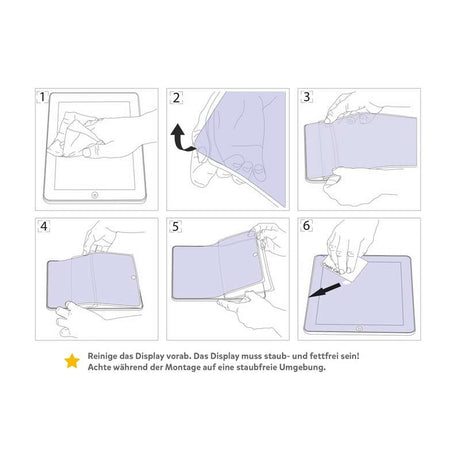 1

2

3

4

5

6

Reinige das Display vorab. Das Display muss staub- und fettfrei sein!
Achte während der Montage auf eine staubfreie Umgebung.