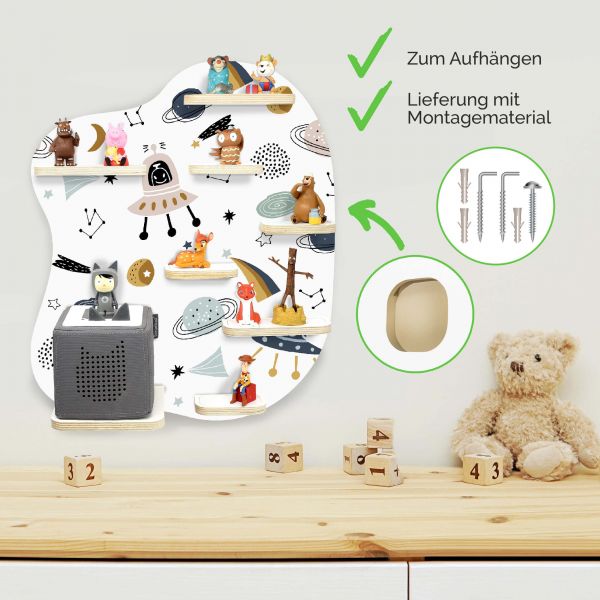 Zum Aufhängen

Lieferung mit Montagematerial

3 2

8 4

4

4 3