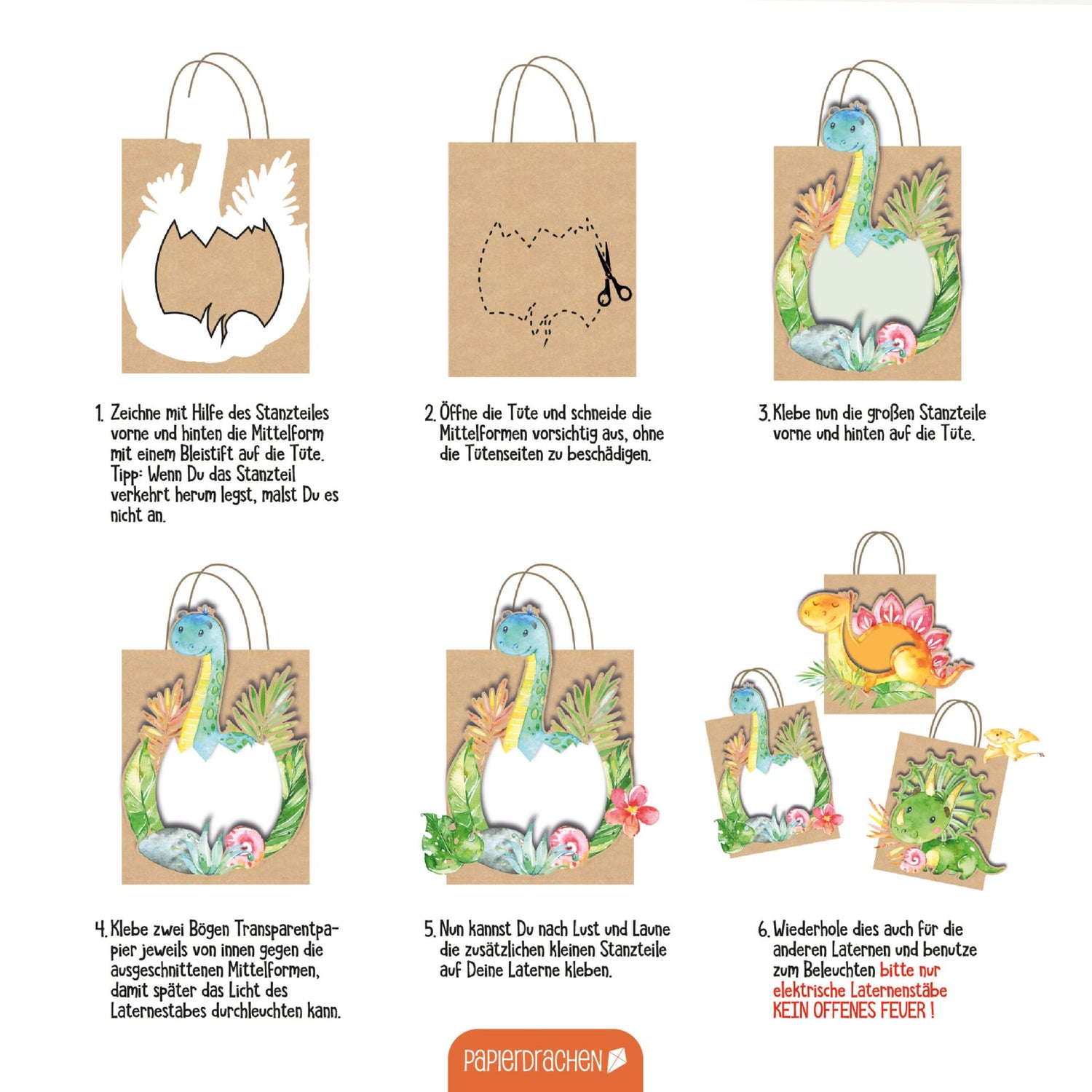 1. Zeichne mit Hilfe des Stanzteiles vorne und hinten die Mittelform mit einem Bleistift auf die Tüte. Tipp: Wenn Du das Stanzteil verkehrt herum legst, malst Du es nicht an.

2. Öffne die Tüte und schneide die Mittelformen vorsichtig aus, ohne die Tütenseiten zu beschädigen.

3. Klebe nun die großen Stanzteile vorne und hinten auf die Tüte.

4. Klebe zwei Bögen Transparentpapier jeweils von innen gegen die ausgeschnittenen Mittelformen, damit später das Licht des Laternestabes durchleuchten kann.

5. Nun kannst Du nach Lust und Laune die zusätzlichen kleinen Stanzteile auf Deine Laterne kleben.

6. Wiederhole dies auch für die anderen Laternen und benutze zum Beleuchten bitte nur elektrische Laternenstäbe KEIN OFFENES FEUER !

PAPIERDRACHEN