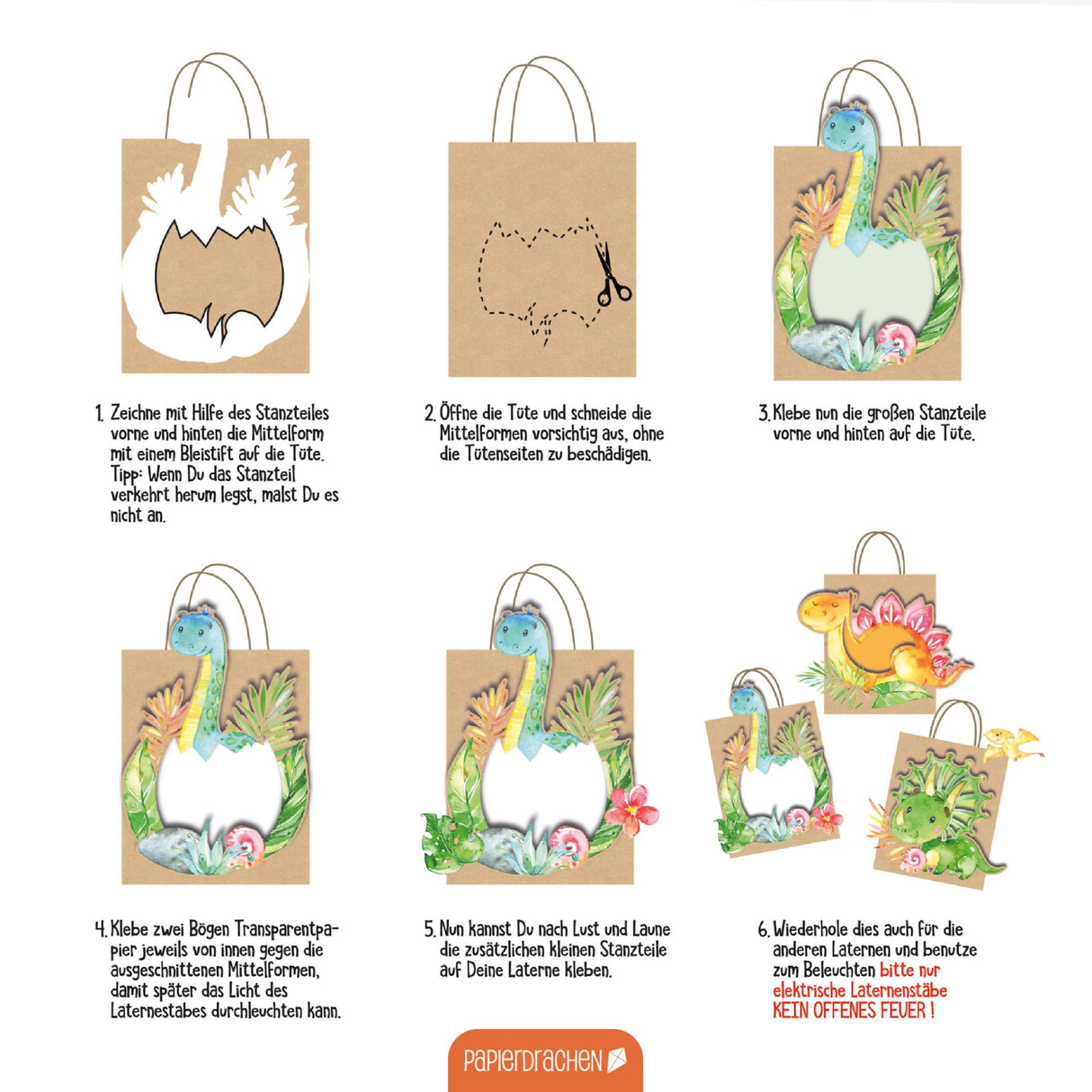 1. Zeichne mit Hilfe des Stanzteiles vorne und hinten die Mittelform mit einem Bleistift auf die Tüte. Tipp: Wenn Du das Stanzteil verkehrt herum legst, malst Du es nicht an.

2. Öffne die Tüte und schneide die Mittelformen vorsichtig aus, ohne die Tütenseiten zu beschädigen.

3. Klebe nun die großen Stanzteile vorne und hinten auf die Tüte.

4. Klebe zwei Bögen Transparentpapier jeweils von innen gegen die ausgeschnittenen Mittelformen, damit später das Licht des Laternestabes durchleuchten kann.

5. Nun kannst Du nach Lust und Laune die zusätzlichen kleinen Stanzteile auf Deine Laterne kleben.

6. Wiederhole dies auch für die anderen Laternen und benutze zum Beleuchten bitte nur elektrische Laternenstäbe KEIN OFFENES FEUER !

PAPIERDRACHEN